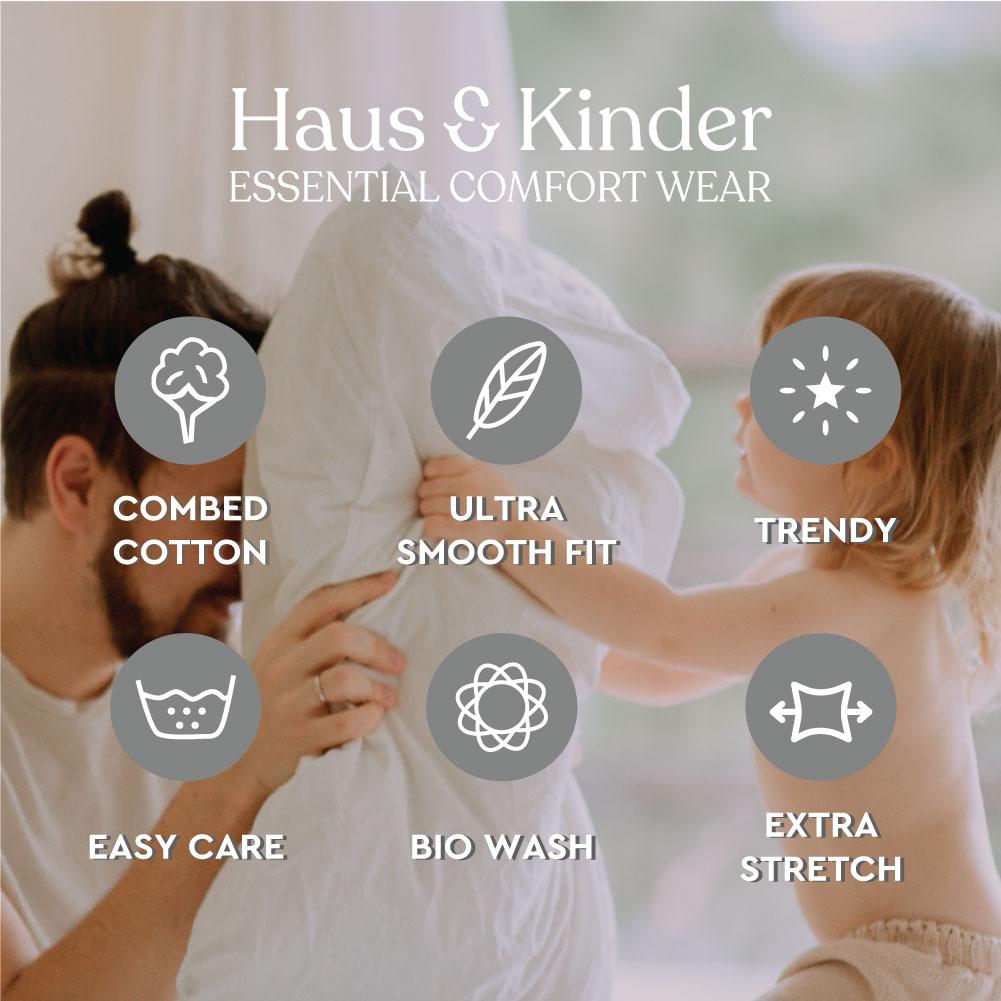 Haus & Kinder
ESSENTIAL COMFORT WEAR

COMBED COTTON

ULTRA SMOOTH FIT

TRENDY

EASY CARE

BIO WASH

EXTRA STRETCH