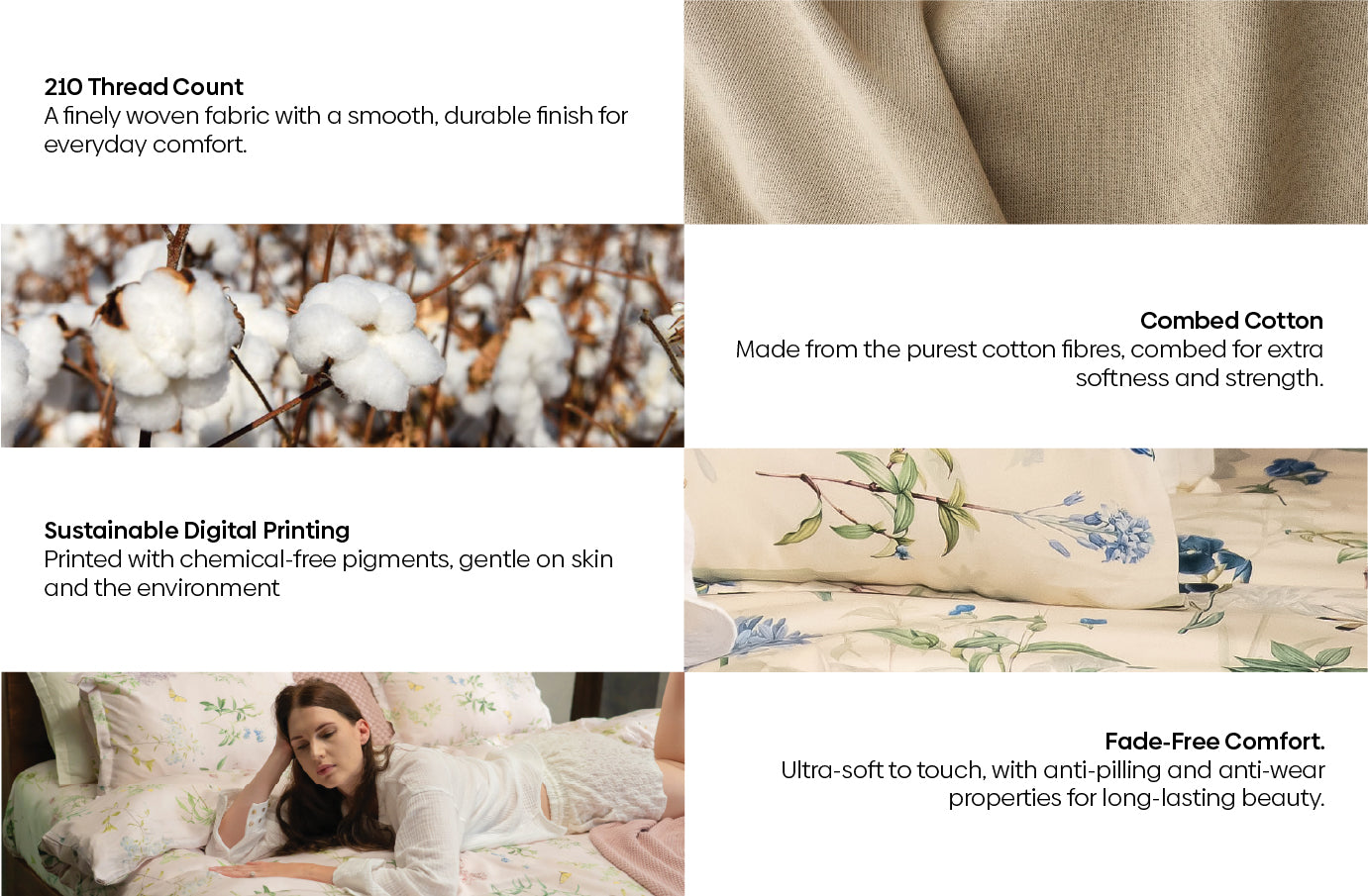 210 Thread Count
A finely woven fabric with a smooth, durable finish for everyday comfort.

Combed Cotton
Made from the purest cotton fibres, combed for extra softness and strength.

Sustainable Digital Printing
Printed with chemical-free pigments, gentle on skin and the environment

Fade-Free Comfort.
Ultra-soft to touch, with anti-pilling and anti-wear properties for long-lasting beauty.