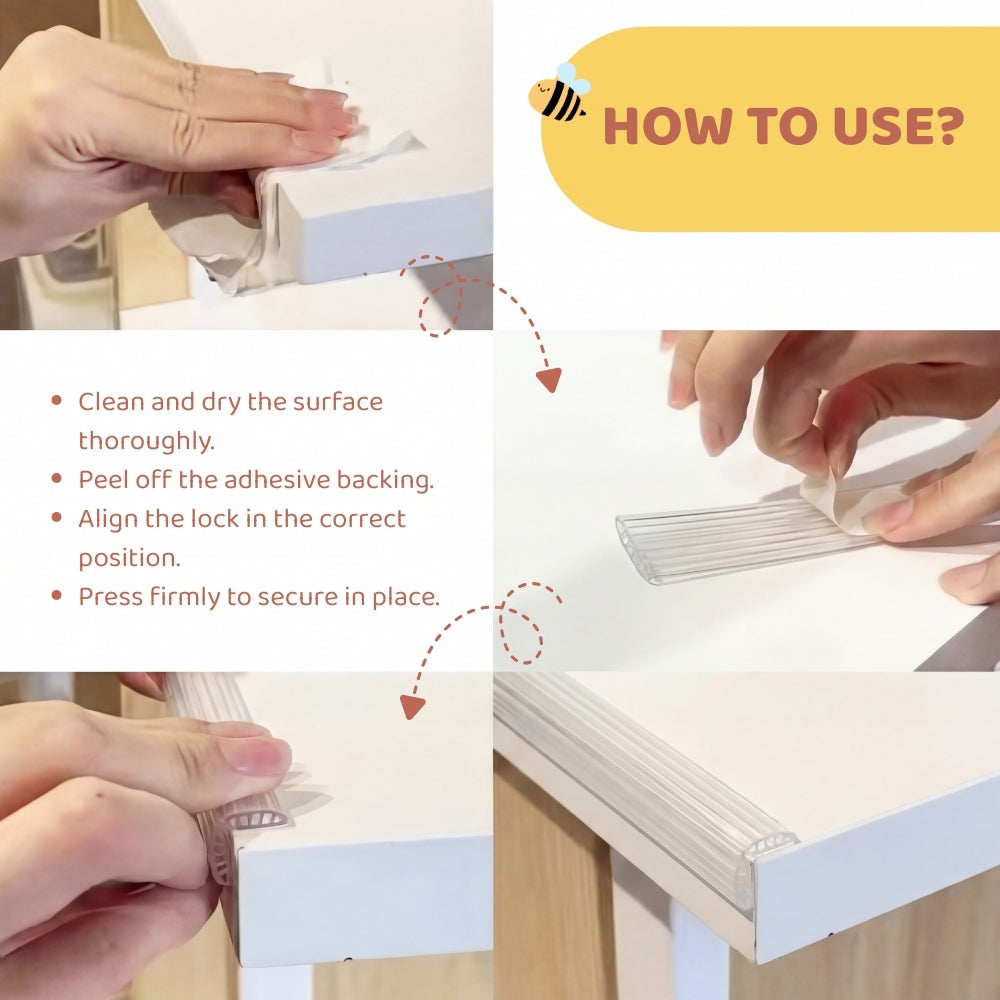 HOW TO USE?

• Clean and dry the surface thoroughly.
• Peel off the adhesive backing.
• Align the lock in the correct position.
• Press firmly to secure in place.