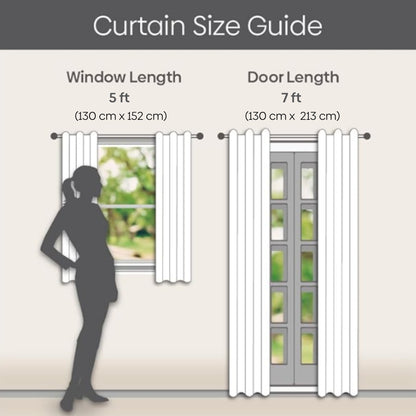 Curtain Size Guide

Window Length
5 ft
(130 cm x 152 cm)

Door Length
7 ft
(130 cm x 213 cm)