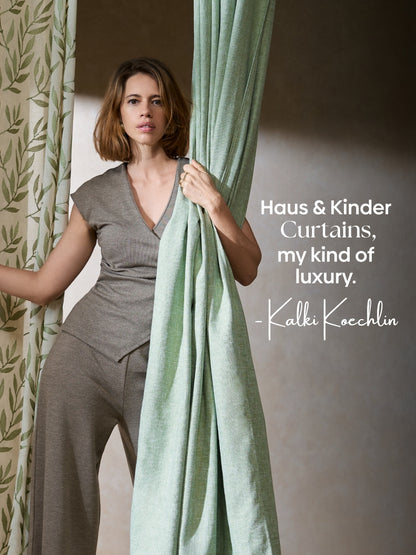 Haus & Kinder Curtains, my kind of luxury.

- Kalki Koechlin