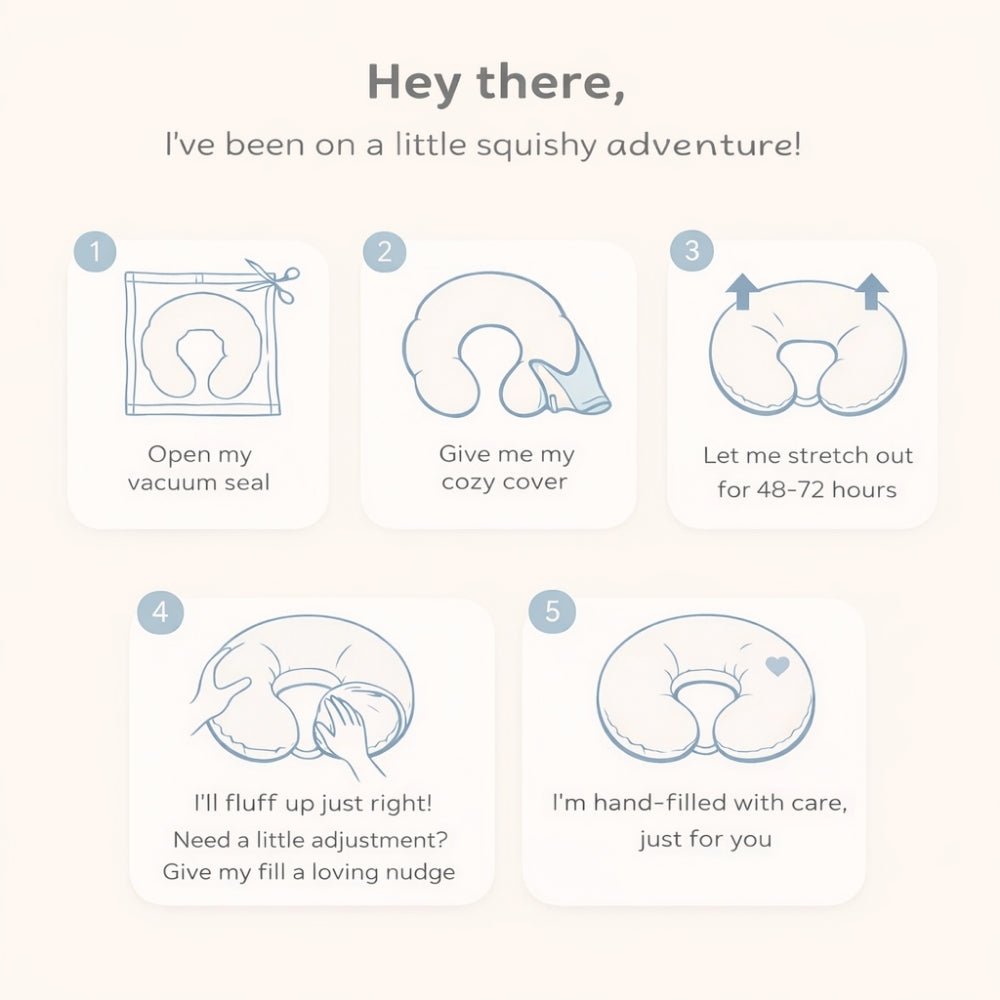 Hey there,

I've been on a little squishy adventure!

1

Open my vacuum seal

2

Give me my cozy cover

3

Let me stretch out for 48-72 hours

4

I'll fluff up just right!
Need a little adjustment?
Give my fill a loving nudge

5

I'm hand-filled with care, just for you