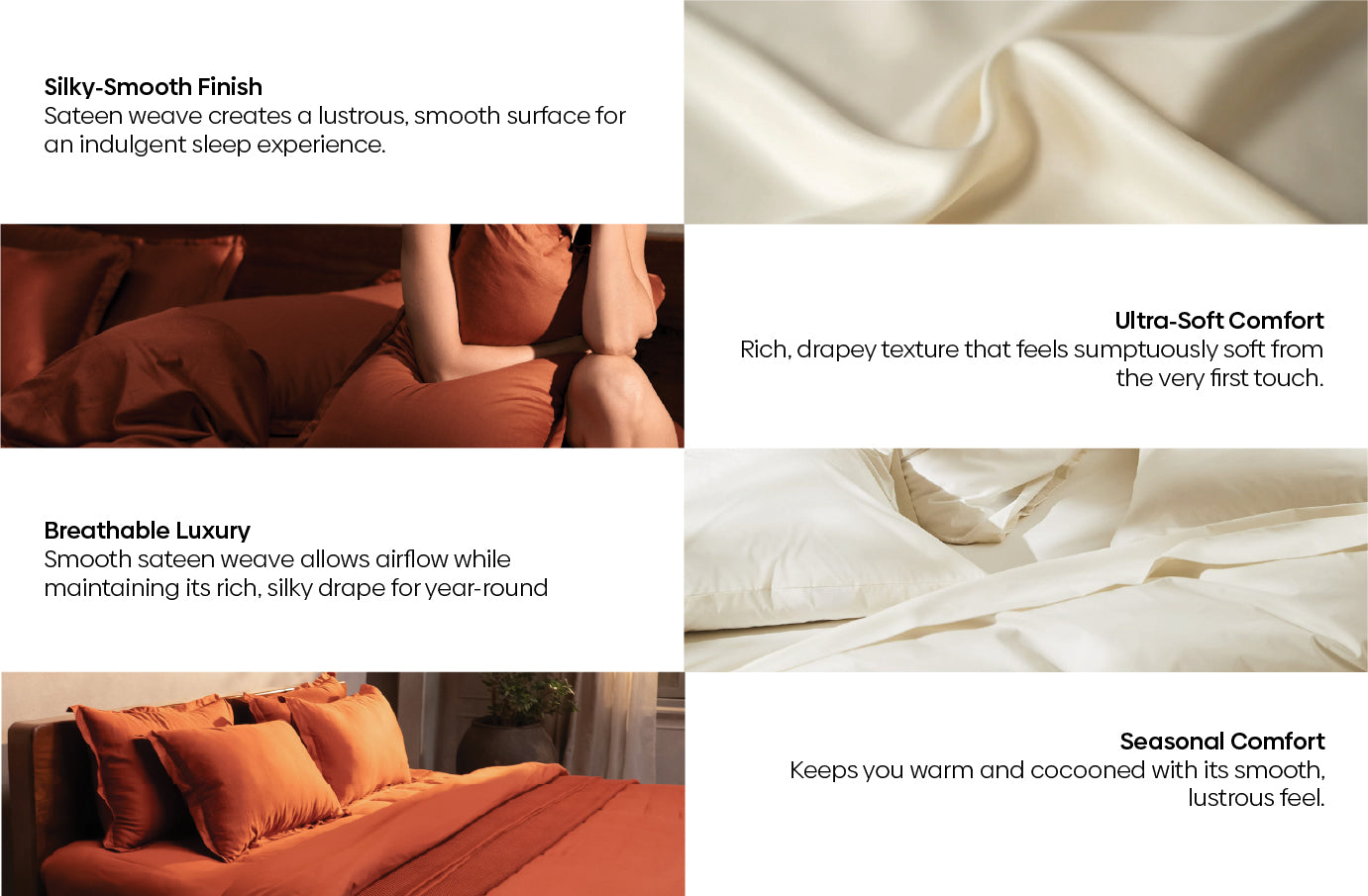 Silky-Smooth Finish
Sateen weave creates a lustrous, smooth surface for an indulgent sleep experience.

Ultra-Soft Comfort
Rich, drapey texture that feels sumptuously soft from the very first touch.

Breathable Luxury
Smooth sateen weave allows airflow while maintaining its rich, silky drape for year-round

Seasonal Comfort
Keeps you warm and cocooned with its smooth, lustrous feel.