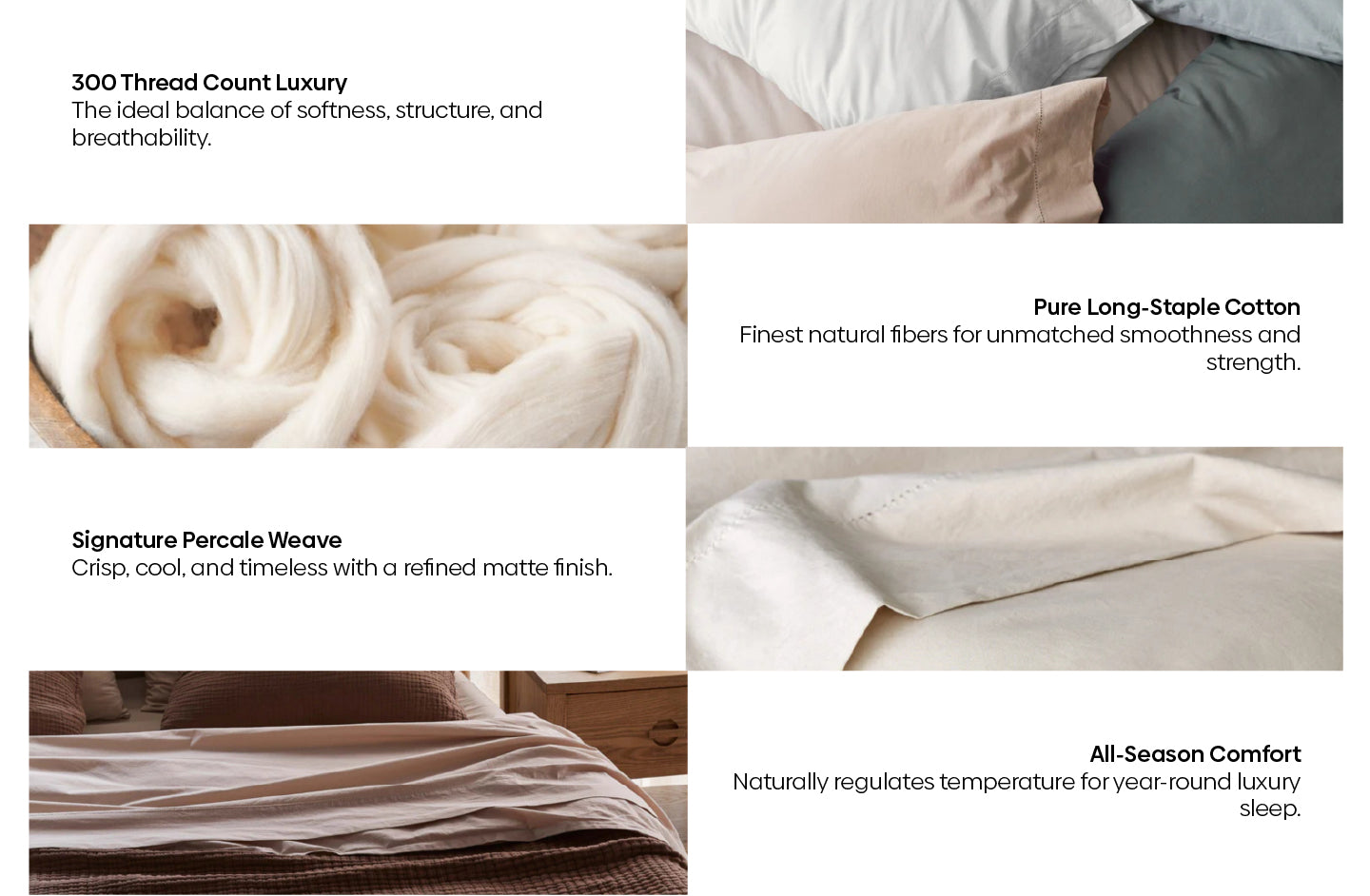 300 Thread Count Luxury
The ideal balance of softness, structure, and breathability.

Pure Long-Staple Cotton
Finest natural fibers for unmatched smoothness and strength.

Signature Percale Weave
Crisp, cool, and timeless with a refined matte finish.

All-Season Comfort
Naturally regulates temperature for year-round luxury sleep.