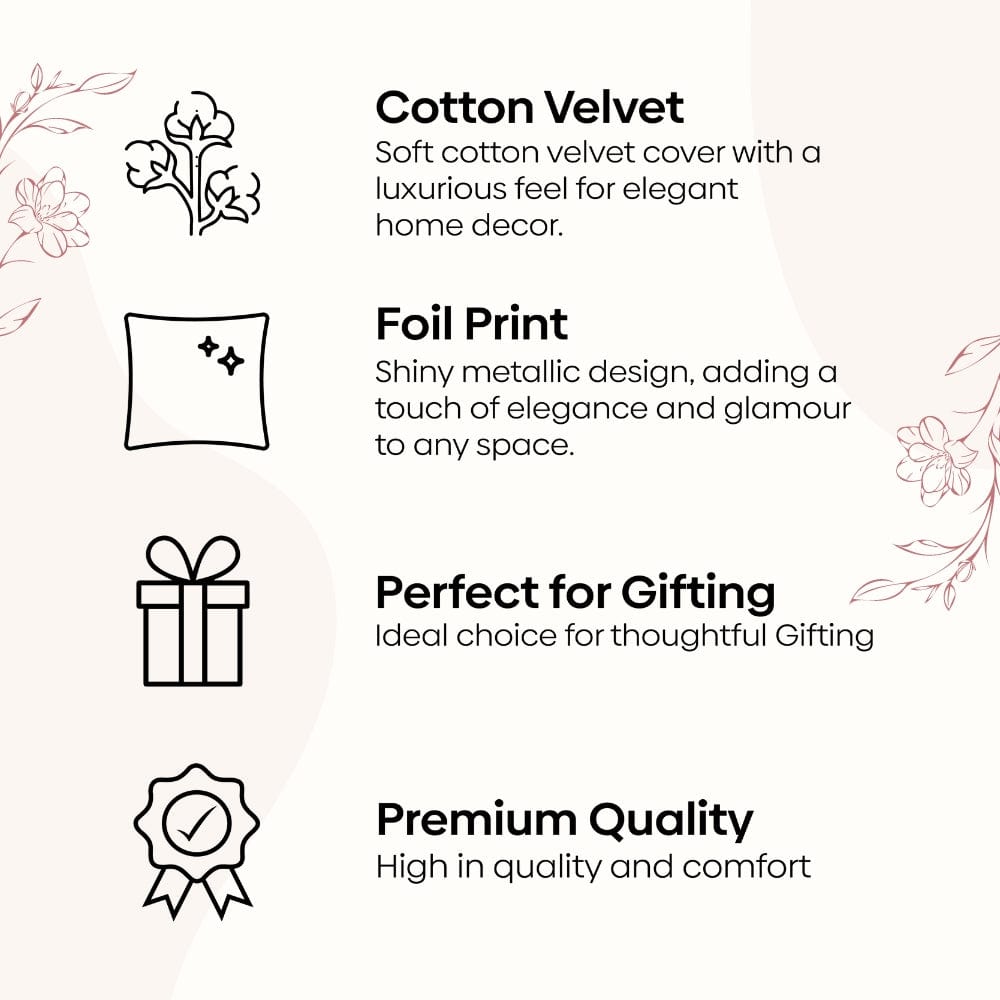 Cotton Velvet
Soft cotton velvet cover with a luxurious feel for elegant home decor.

Foil Print
Shiny metallic design, adding a touch of elegance and glamour to any space.

Perfect for Gifting
Ideal choice for thoughtful Gifting

Premium Quality
High in quality and comfort