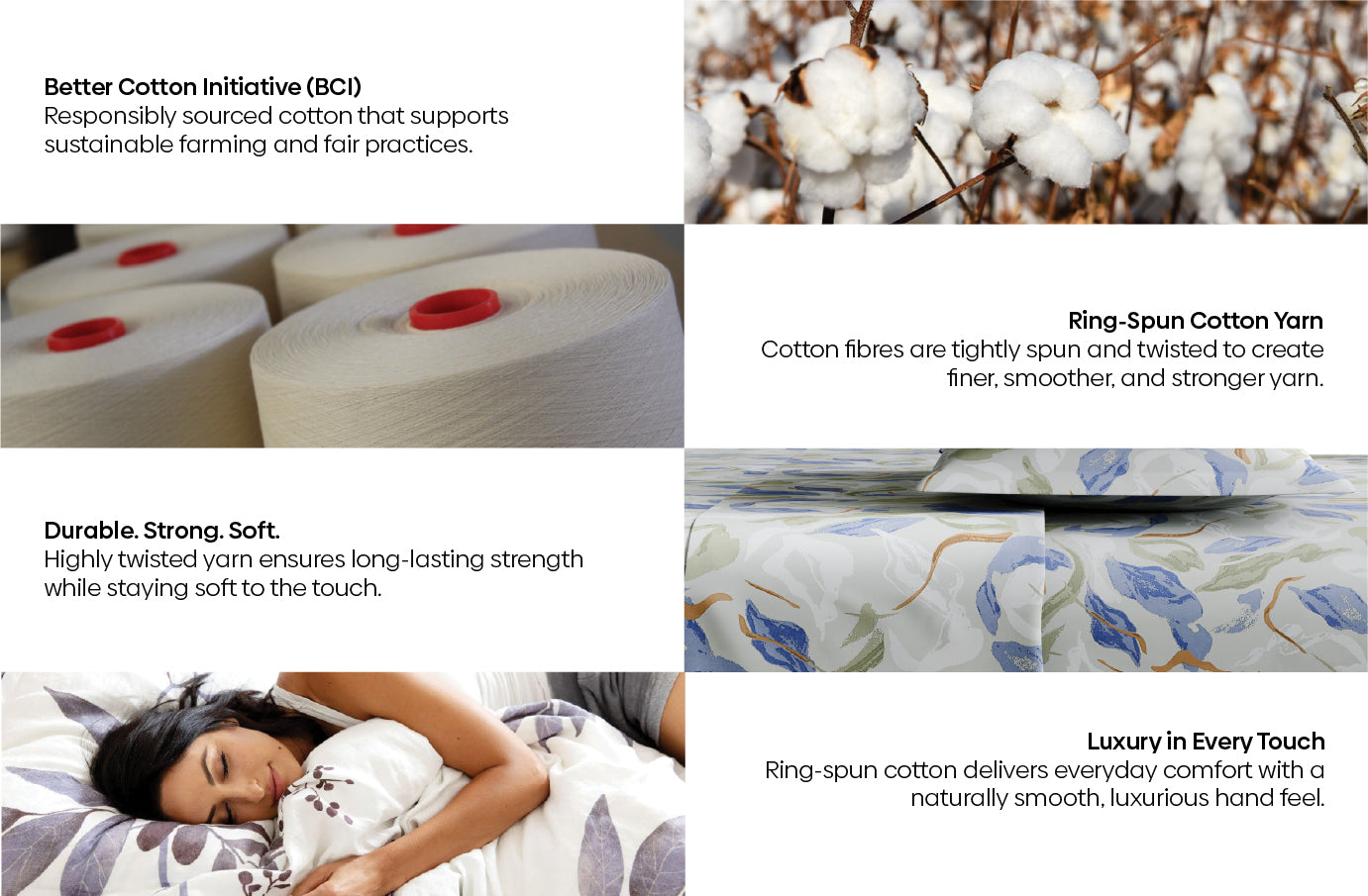 Better Cotton Initiative (BCI)
Responsibly sourced cotton that supports sustainable farming and fair practices.

Ring-Spun Cotton Yarn
Cotton fibres are tightly spun and twisted to create finer, smoother, and stronger yarn.

Durable. Strong. Soft.
Highly twisted yarn ensures long-lasting strength while staying soft to the touch.

Luxury in Every Touch
Ring-spun cotton delivers everyday comfort with a naturally smooth, luxurious hand feel.