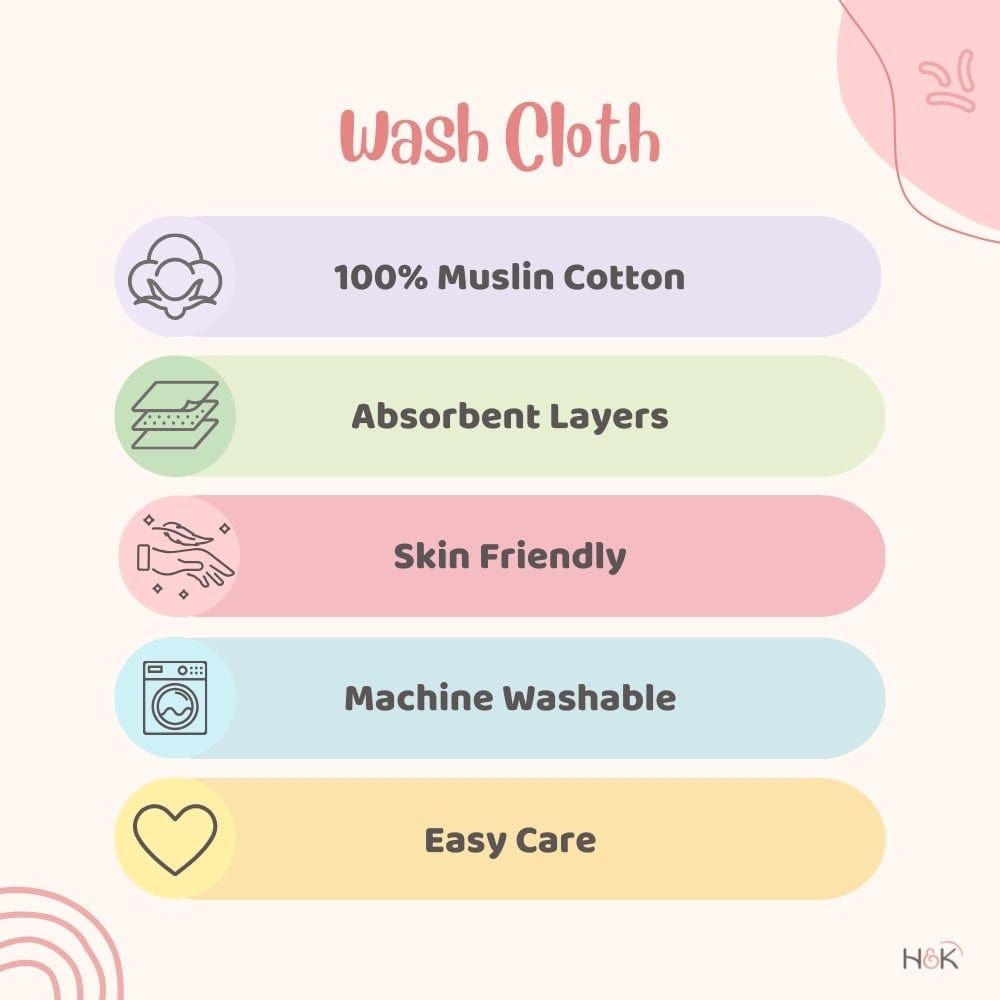 Wash Cloth

100% Muslin Cotton

Absorbent Layers

Skin Friendly

Machine Washable

Easy Care

H&K