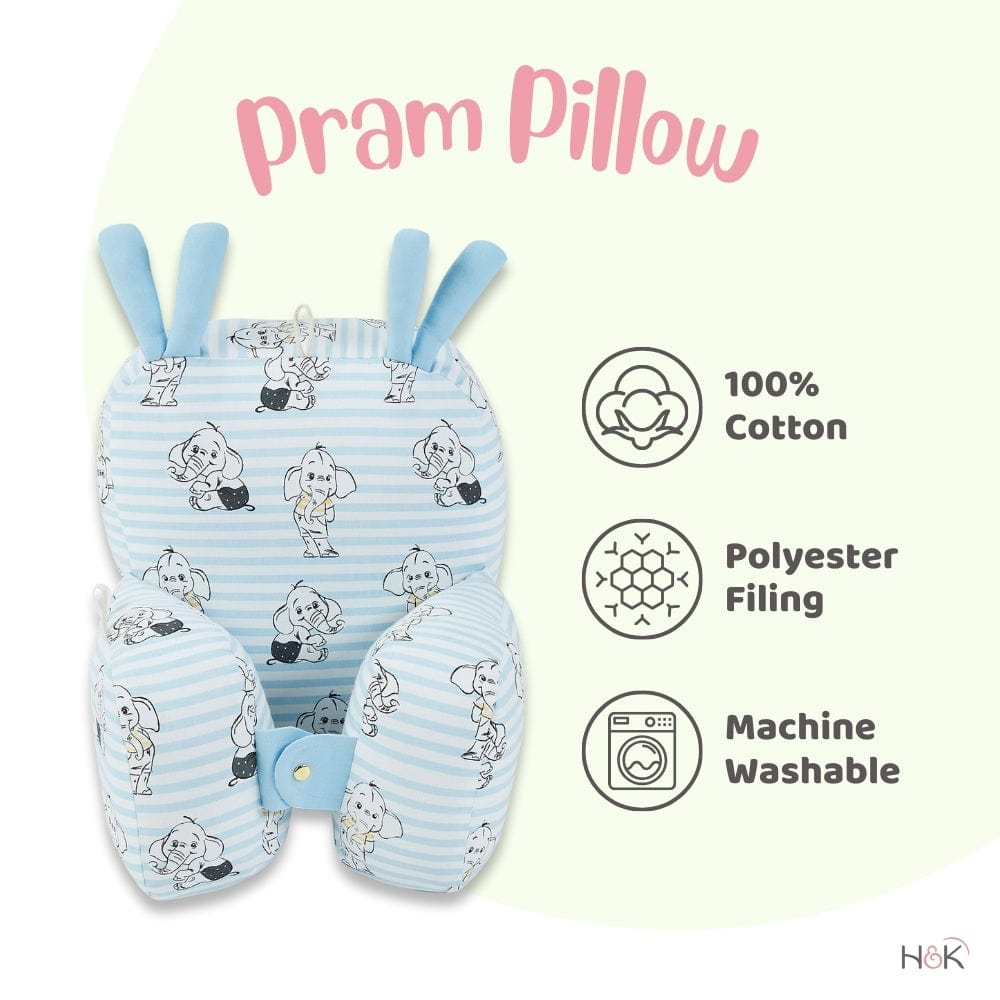 Pram Pillow

100% Cotton

Polyester Filing

Machine Washable

H&K