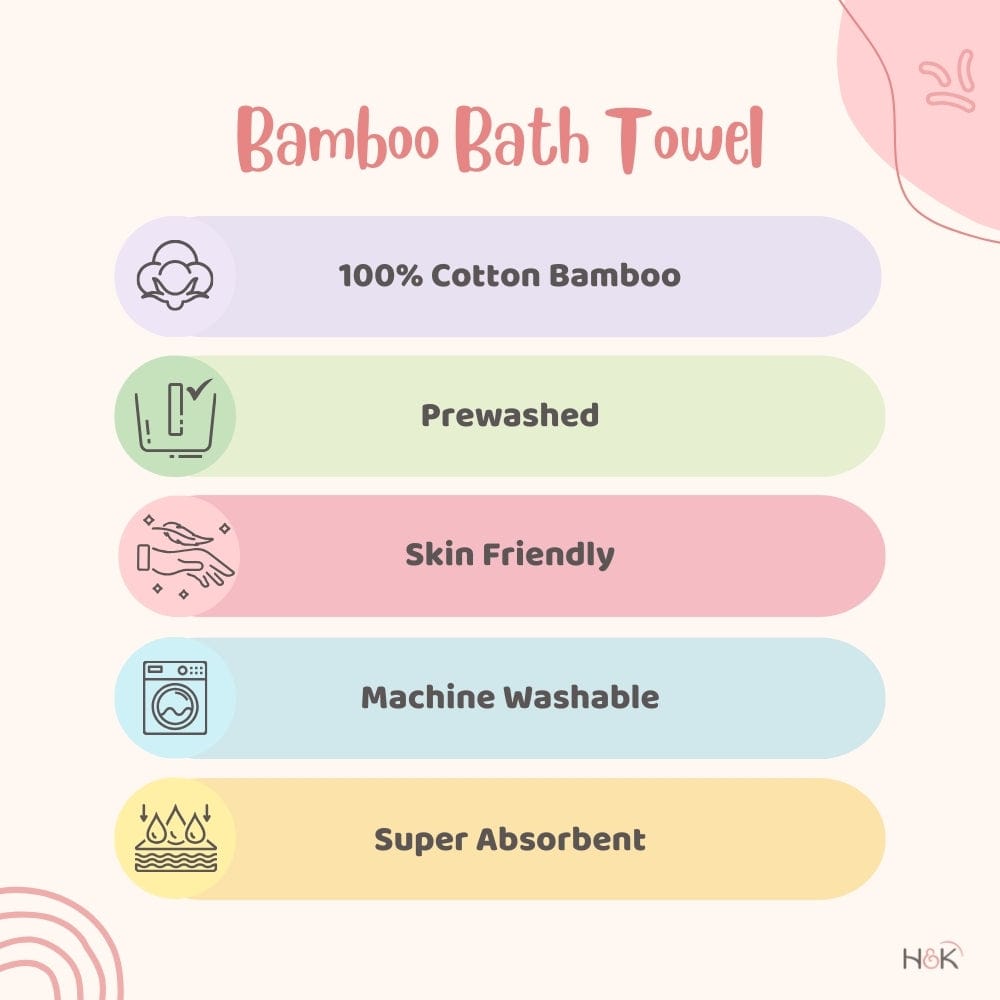 Bamboo Bath Towel

100% Cotton Bamboo

Prewashed

Skin Friendly

Machine Washable

Super Absorbent

H&K