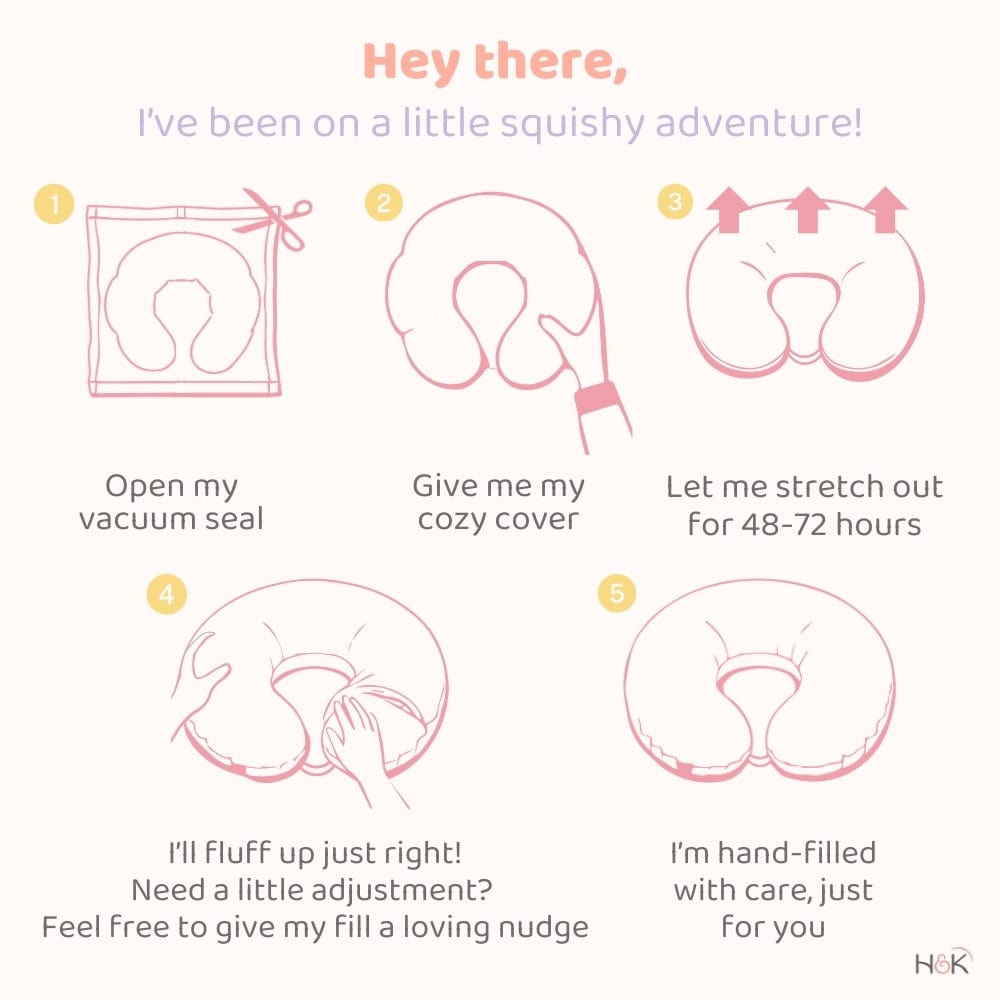 Hey there,
I've been on a little squishy adventure!

1
Open my vacuum seal

2
Give me my cozy cover

3
Let me stretch out for 48-72 hours

4
I'll fluff up just right! Need a little adjustment? Feel free to give my fill a loving nudge

5
I'm hand-filled with care, just for you

H&K