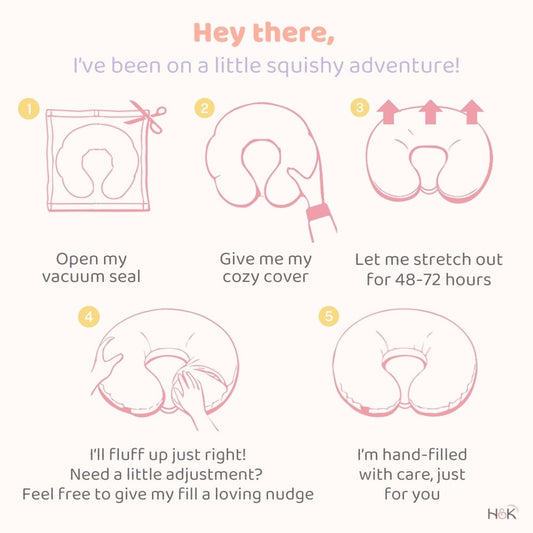 Hey there,
I've been on a little squishy adventure!

1
Open my vacuum seal

2
Give me my cozy cover

3
Let me stretch out for 48-72 hours

4
I'll fluff up just right! Need a little adjustment? Feel free to give my fill a loving nudge

5
I'm hand-filled with care, just for you

H&K