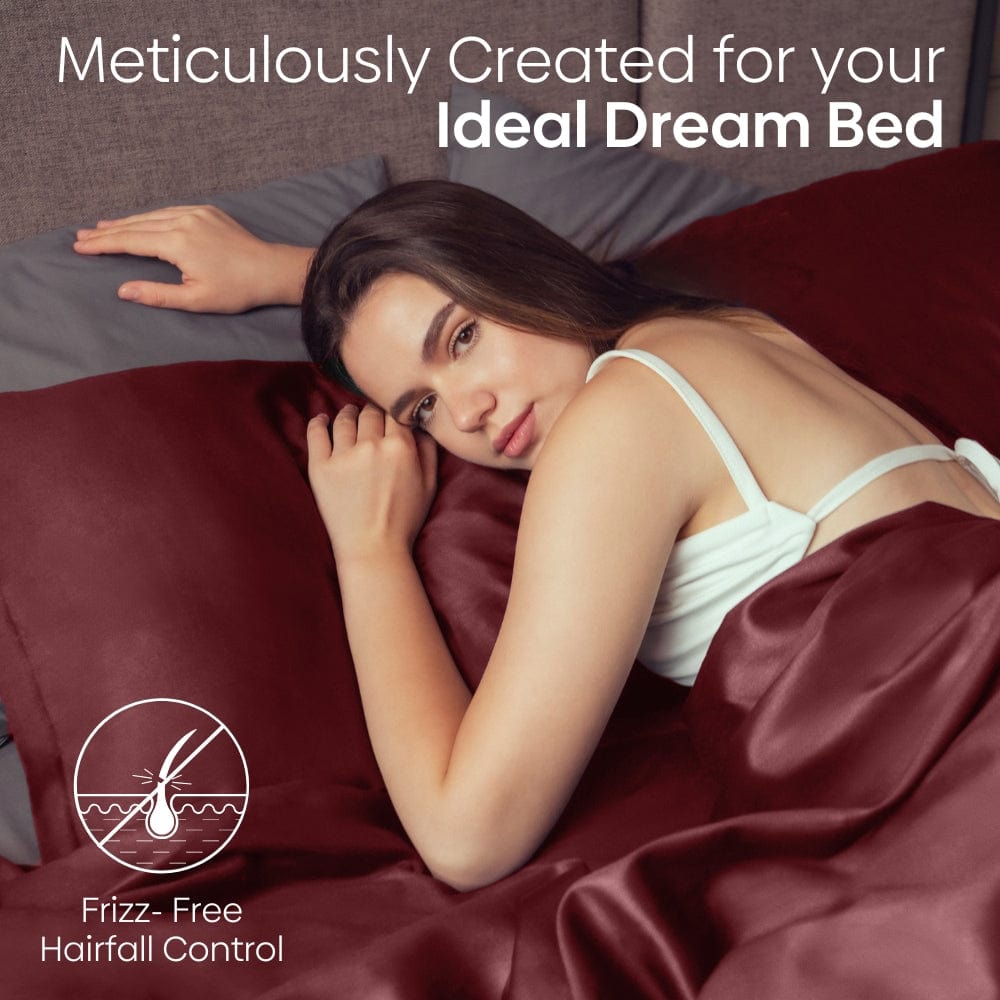 Meticulously Created for your
Ideal Dream Bed

Frizz- Free
Hairfall Control