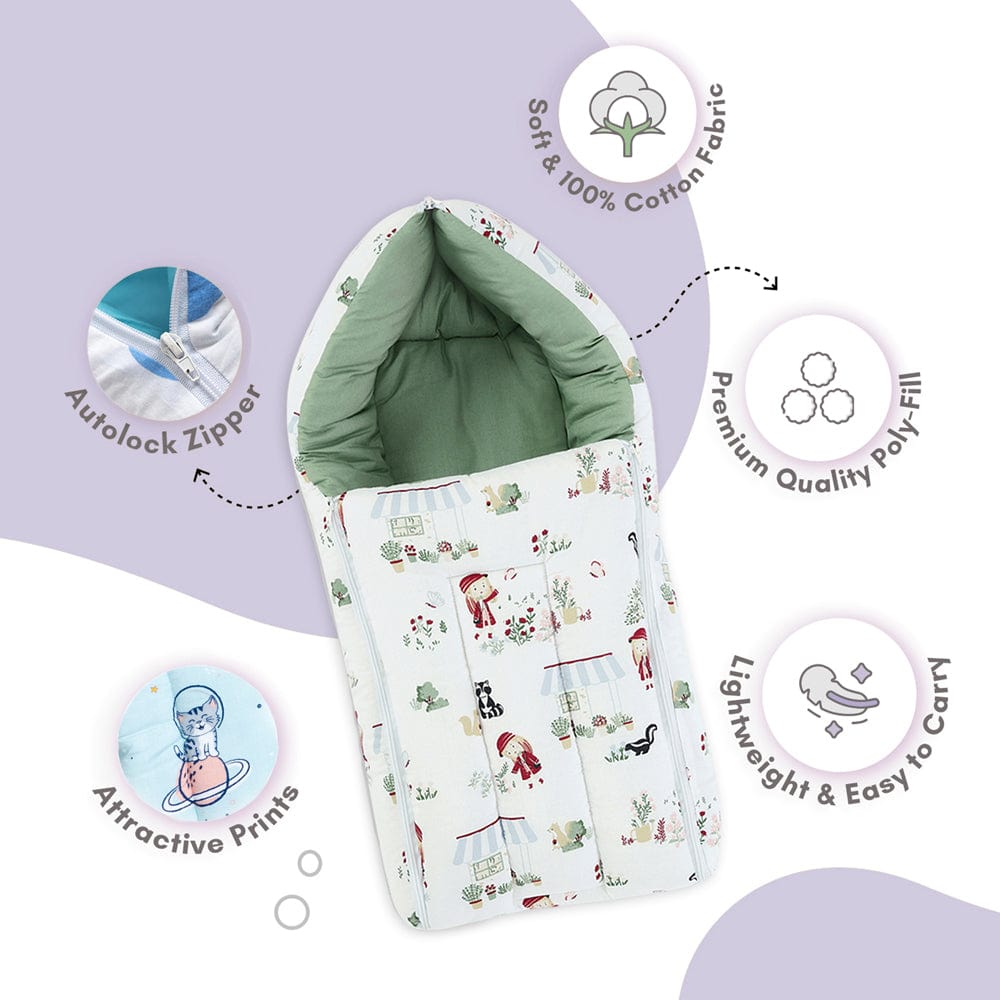 Soft & 100% Cotton Fabric

Autolock Zipper

Premium Quality Poly-Fill

Lightweight & Easy to Carry

Attractive Prints